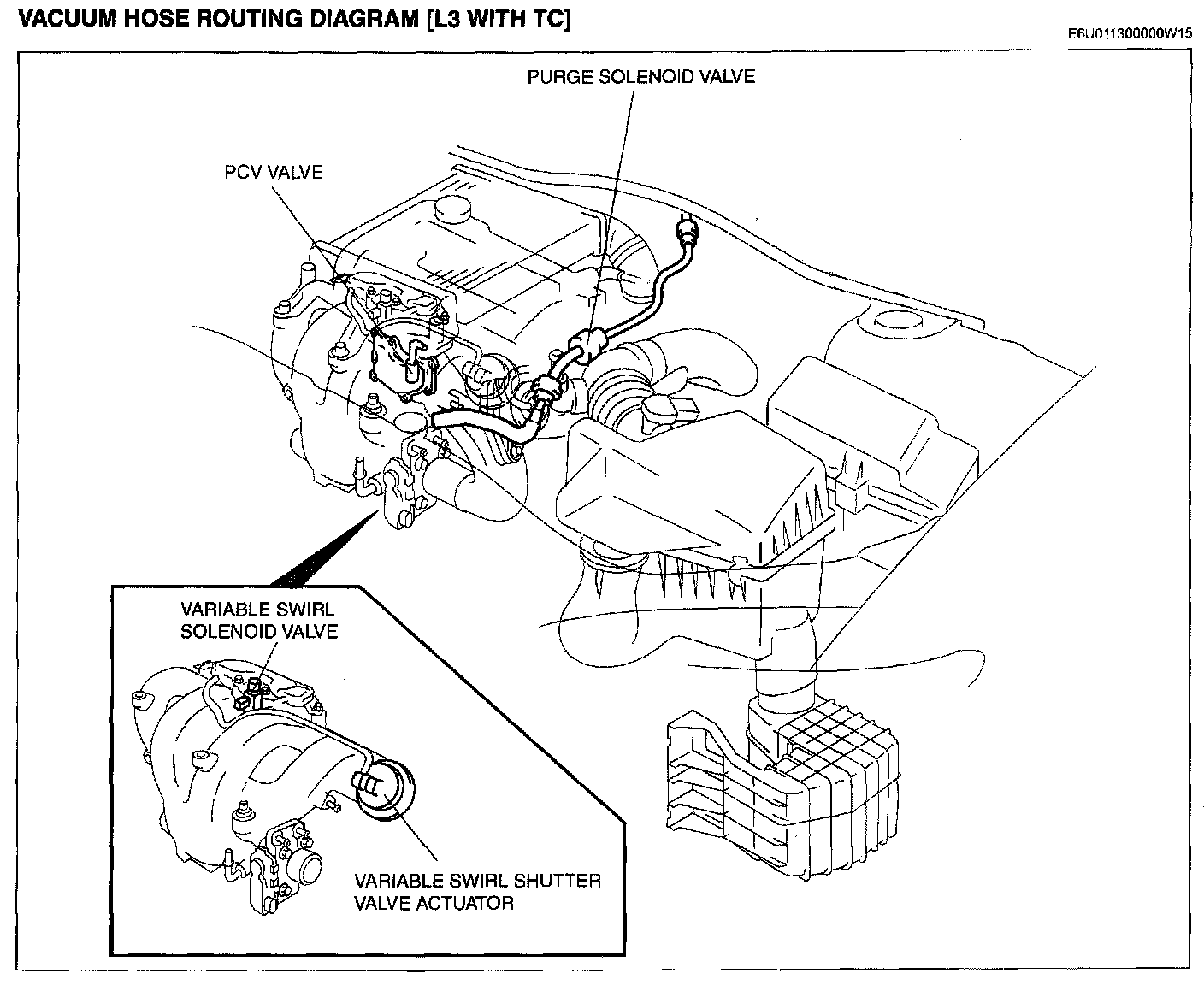 VACUUM HOSE ROUTING DIAGRAM [L3 WITH TC]

E6U011300000W15

PURGE SOLENOID VALVE

PCV VALVE

VARIABLE SWIRL SOLENOID VALVE

VARIABLE SWIRL SHUTTER VALVE ACTUATOR