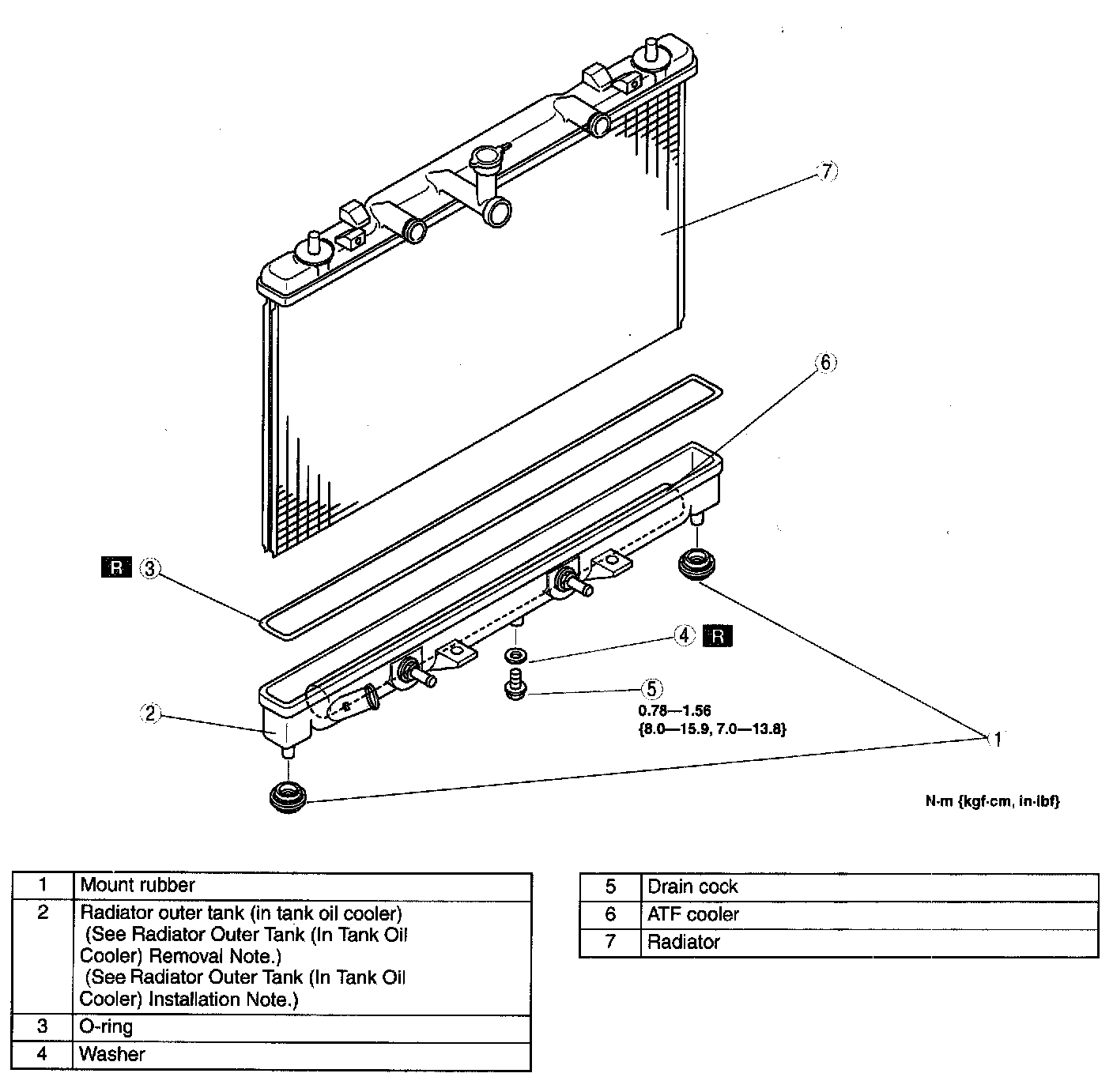 7

6

R 3

4 R

5
0.78—1.56
{8.0—15.9, 7.0—13.8}

2

1

N·m {kgf·cm, in·lbf}

| 1 | Mount rubber |
|---|---|
| 2 | Radiator outer tank (in tank oil cooler) (See Radiator Outer Tank (In Tank Oil Cooler) Removal Note.) (See Radiator Outer Tank (In Tank Oil Cooler) Installation Note.) |
| 3 | O-ring |
| 4 | Washer |

| 5 | Drain cock |
|---|---|
| 6 | ATF cooler |
| 7 | Radiator |