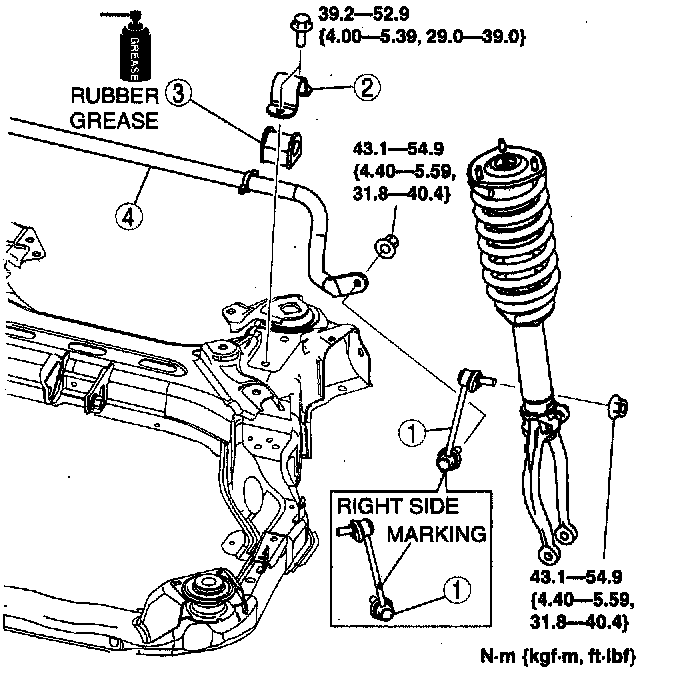 GREASE

RUBBER GREASE

39.2—52.9 {4.00—5.39, 29.0—39.0}

2

3

4

43.1—54.9 {4.40—5.59, 31.8—40.4}

1

RIGHT SIDE

MARKING

1

43.1—54.9 {4.40—5.59, 31.8—40.4}

N·m {kgf·m, ft·lbf}