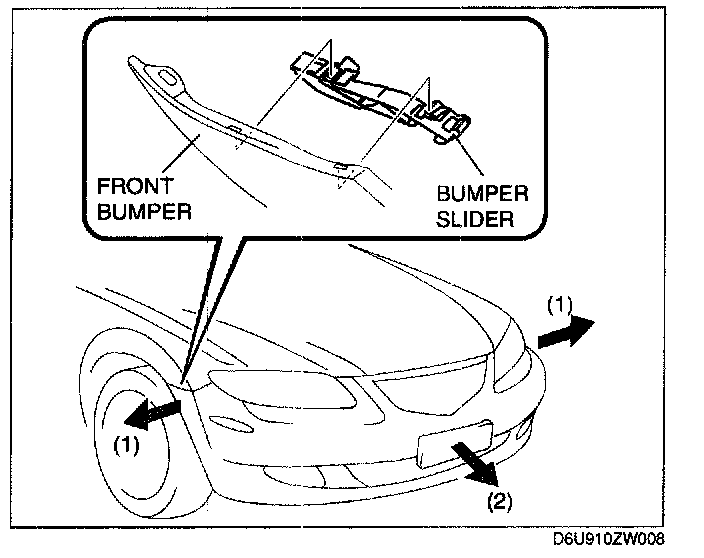 FRONT BUMPER

BUMPER SLIDER

(1)

(1)

(2)

D6U910ZW008