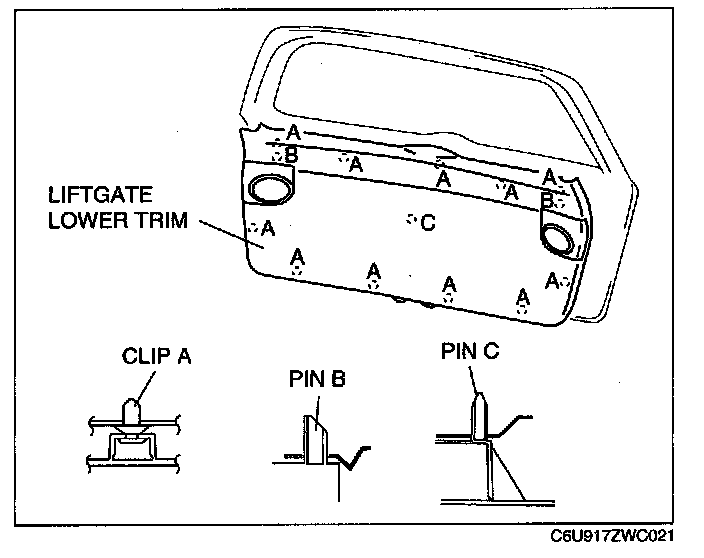 A
B
A
A
A
A
B
LIFTGATE LOWER TRIM
A
C
A
A
A
A
A
CLIP A
PIN B
PIN C
C6U917ZWC021